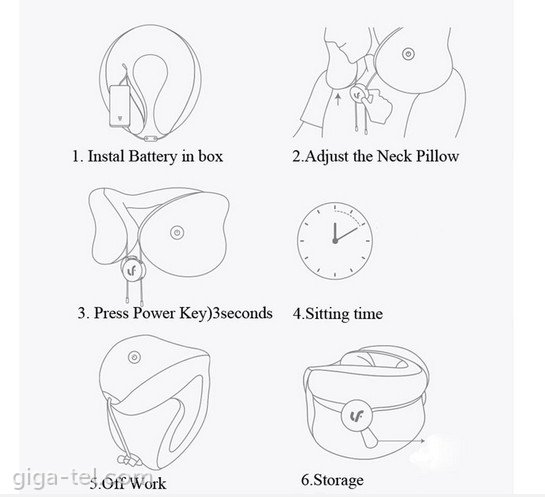 1. Instal Battery in box

2.Adjust the Neck Pillow

3. Press Power Key)3seconds

4.Sitting time

5.Off Work

6.Storage

giga-tel.com