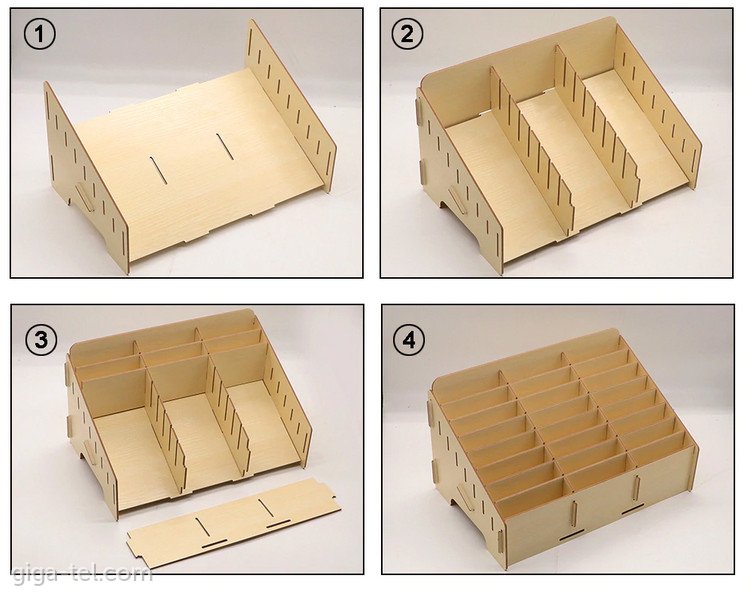 1

2

3

4

giga-tel.com