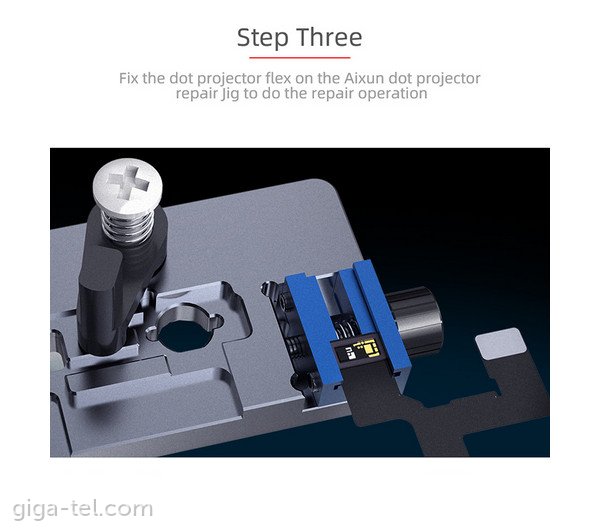 Step Three

Fix the dot projector flex on the Aixun dot projector repair Jig to do the repair operation

giga-tel.com