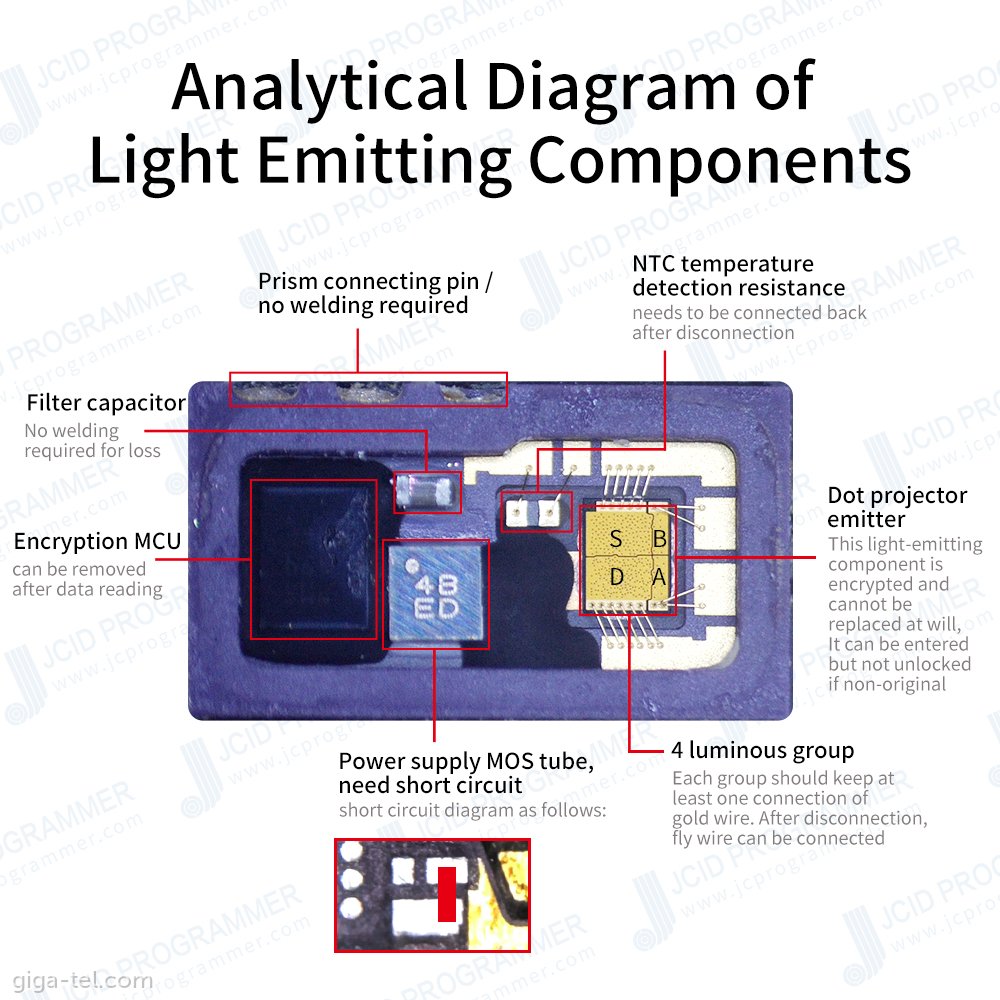 Analytical Diagram of Light Emitting Components

Prism connecting pin / no welding required

NTC temperature detection resistance
needs to be connected back after disconnection

Filter capacitor
No welding required for loss

Encryption MCU
can be removed after data reading

48
ED

S B
D A

Dot projector emitter
This light-emitting component is encrypted and cannot be replaced at will, It can be entered but not unlocked if non-original

Power supply MOS tube, need short circuit
short circuit diagram as follows:

4 luminous group
Each group should keep at least one connection of gold wire. After disconnection, fly wire can be connected

JCID PROGRAMMER
www.jcprogrammer.com

giga-tel.com